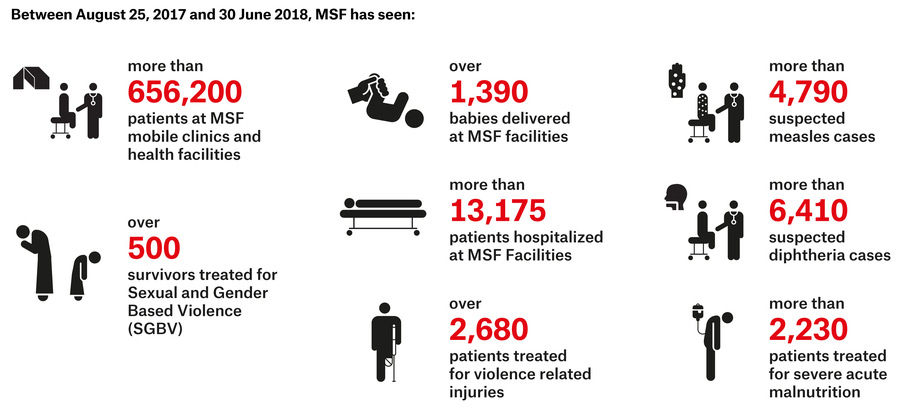 Between August 25, 2017 and 30 June 2018, MSF has seen:

more than
656,200
patients at MSF mobile clinics and health facilities

over
500
survivors treated for Sexual and Gender Based Violence (SGBV)

over
1,390
babies delivered at MSF facilities

more than
13,175
patients hospitalized at MSF Facilities

over
2,680
patients treated for violence related injuries

more than
4,790
suspected measles cases

more than
6,410
suspected diphtheria cases

more than
2,230
patients treated for severe acute malnutrition